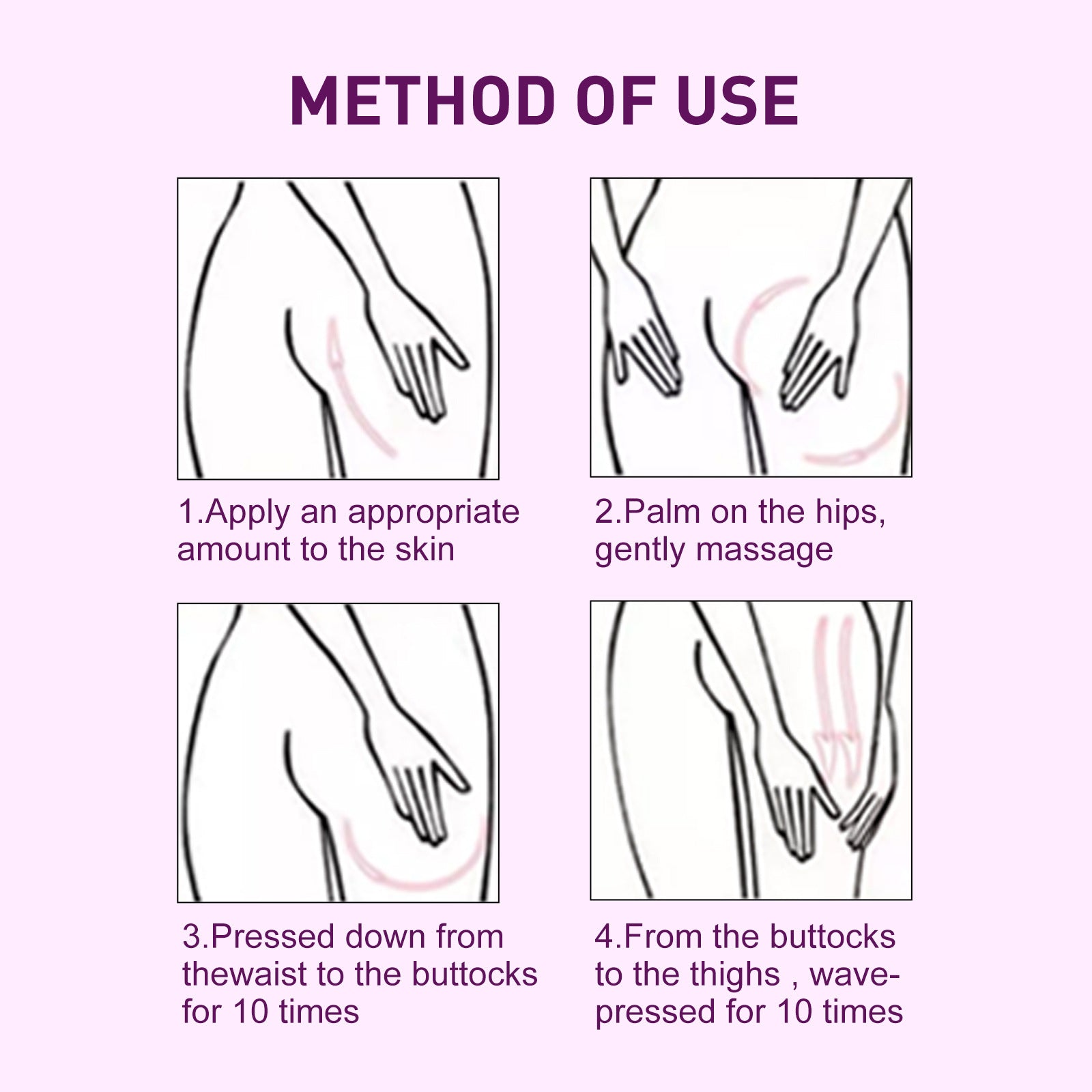 METHOD OF USE

1.Apply an appropriate amount to the skin

2.Palm on the hips, gently massage

3.Pressed down from thewaist to the buttocks for 10 times

4.From the buttocks to the thighs , wave-pressed for 10 times